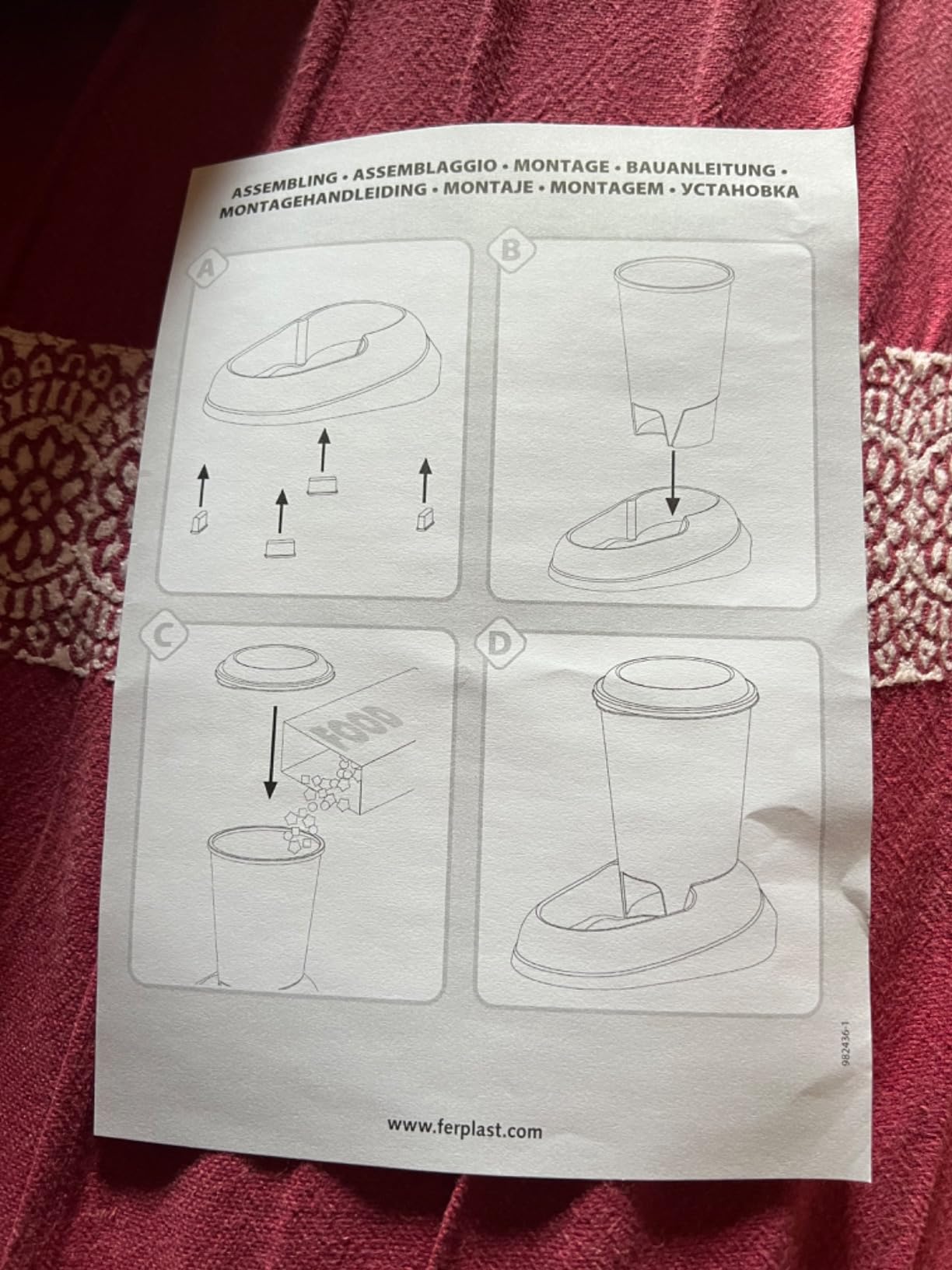 ASSEMBLING • ASSEMBLAGGIO • MONTAGE • BAUANLEITUNG • MONTAGEHANDLEIDING • MONTAJE • MONTAGEM • УСТАНОВКА

A

B

C

FOOD

D

982436-1

www.ferplast.com